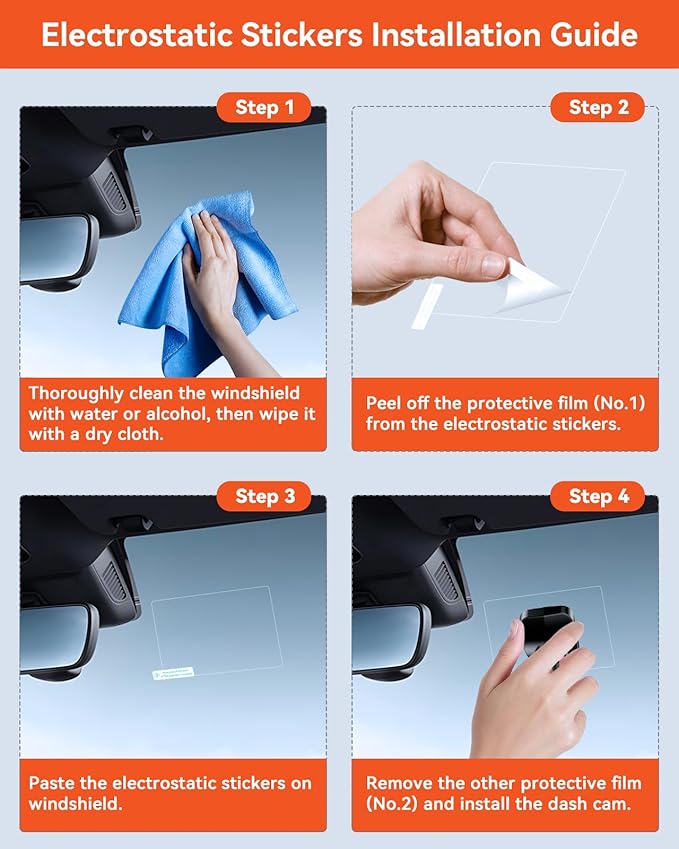 Electrostatic Stickers Installation Guide

Step 1

Thoroughly clean the windshield with water or alcohol, then wipe it with a dry cloth.

Step 2

Peel off the protective film (No.1) from the electrostatic stickers.

Step 3

Paste the electrostatic stickers on windshield.

Step 4

Remove the other protective film (No.2) and install the dash cam.